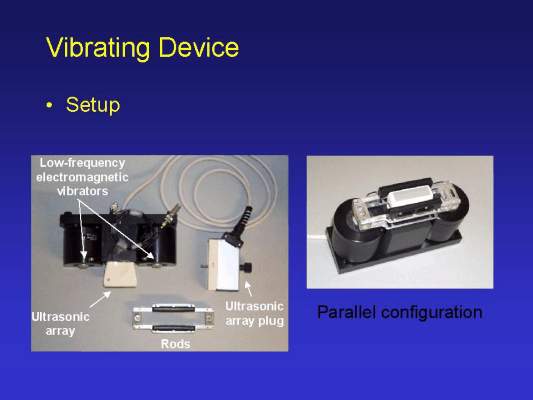 Vibrating Device

• Setup

Low-frequency electromagnetic vibrators

Ultrasonic array

Rods

Ultrasonic array plug

Parallel configuration