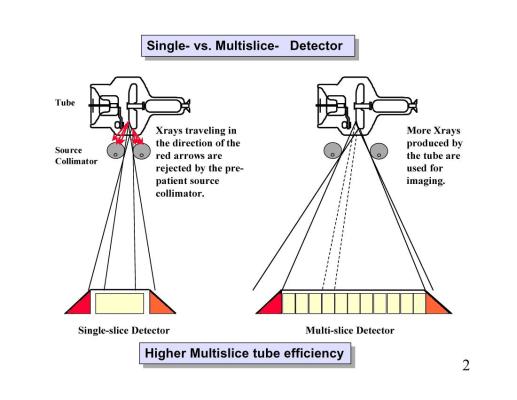 Single- vs. Multislice- Detector

Tube

Source Collimator

Xrays traveling in the direction of the red arrows are rejected by the pre-patient source collimator.

More Xrays produced by the tube are used for imaging.

Single-slice Detector

Multi-slice Detector

Higher Multislice tube efficiency

2